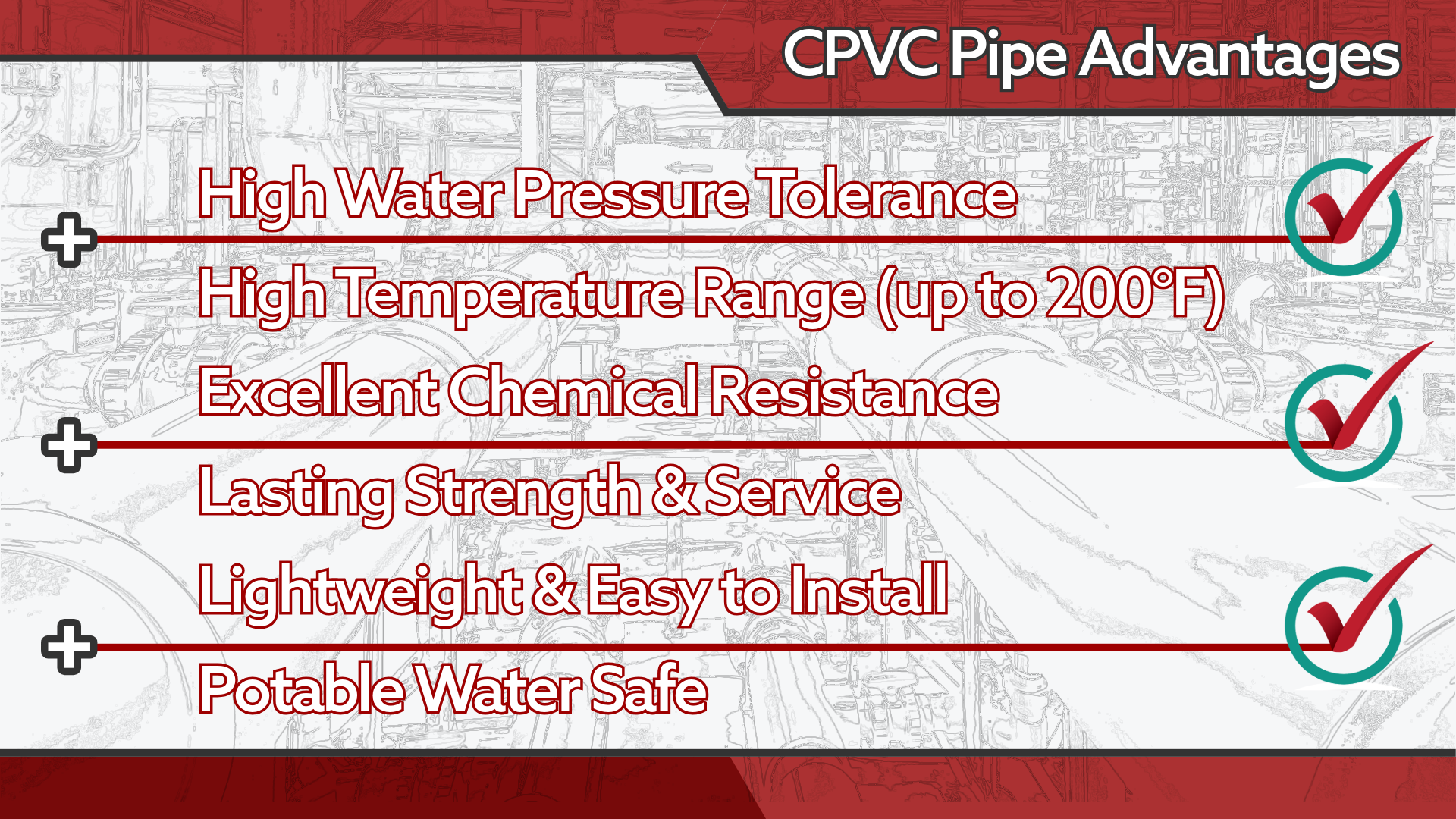 CPVC Pipe Advantages

High Water Pressure Tolerance

High Temperature Range (up to 200°F)

Excellent Chemical Resistance

Lasting Strength & Service

Lightweight & Easy to Install

Potable Water Safe