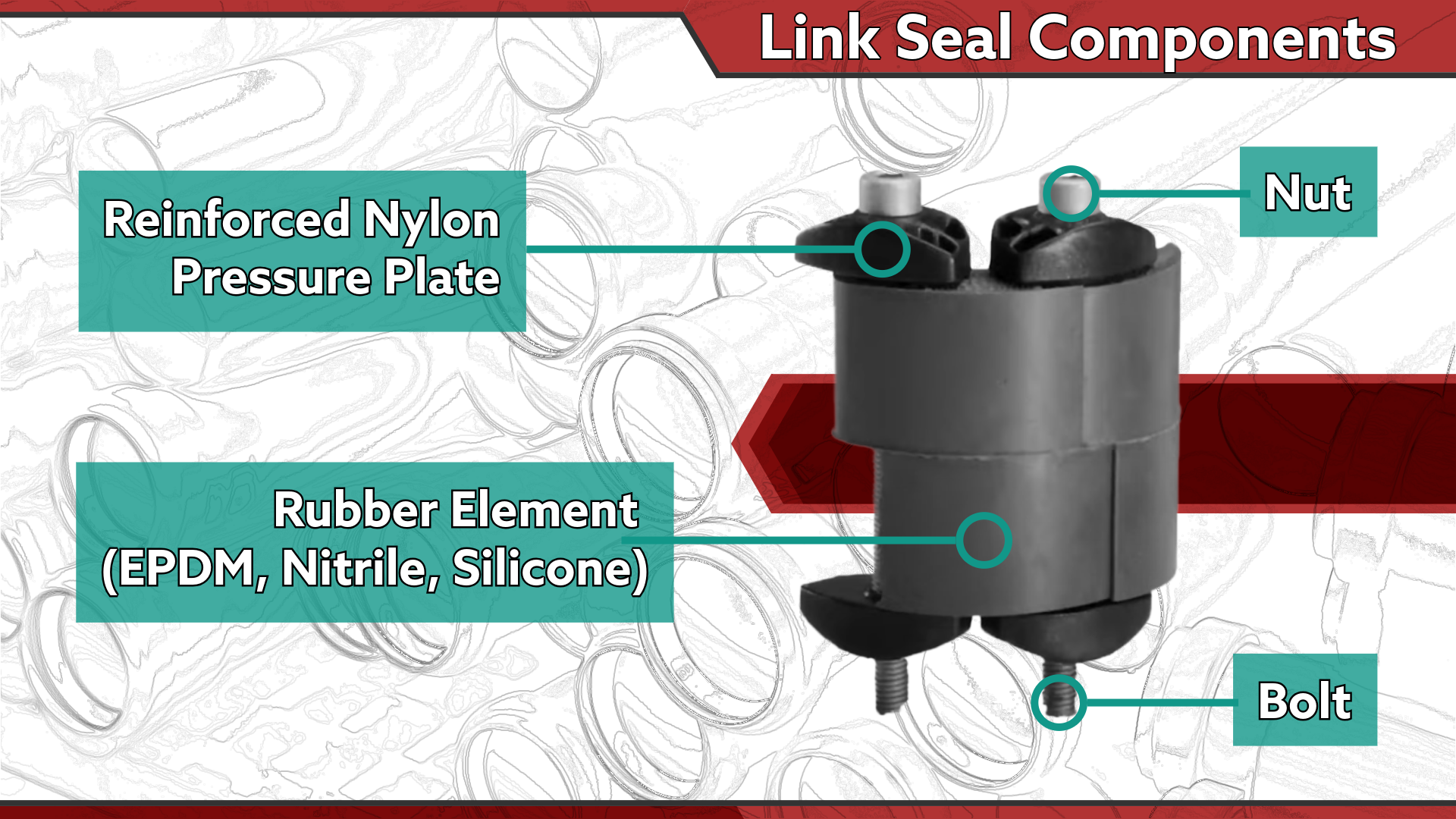 Link Seal Components

Reinforced Nylon Pressure Plate

Nut

Rubber Element (EPDM, Nitrile, Silicone)

Bolt