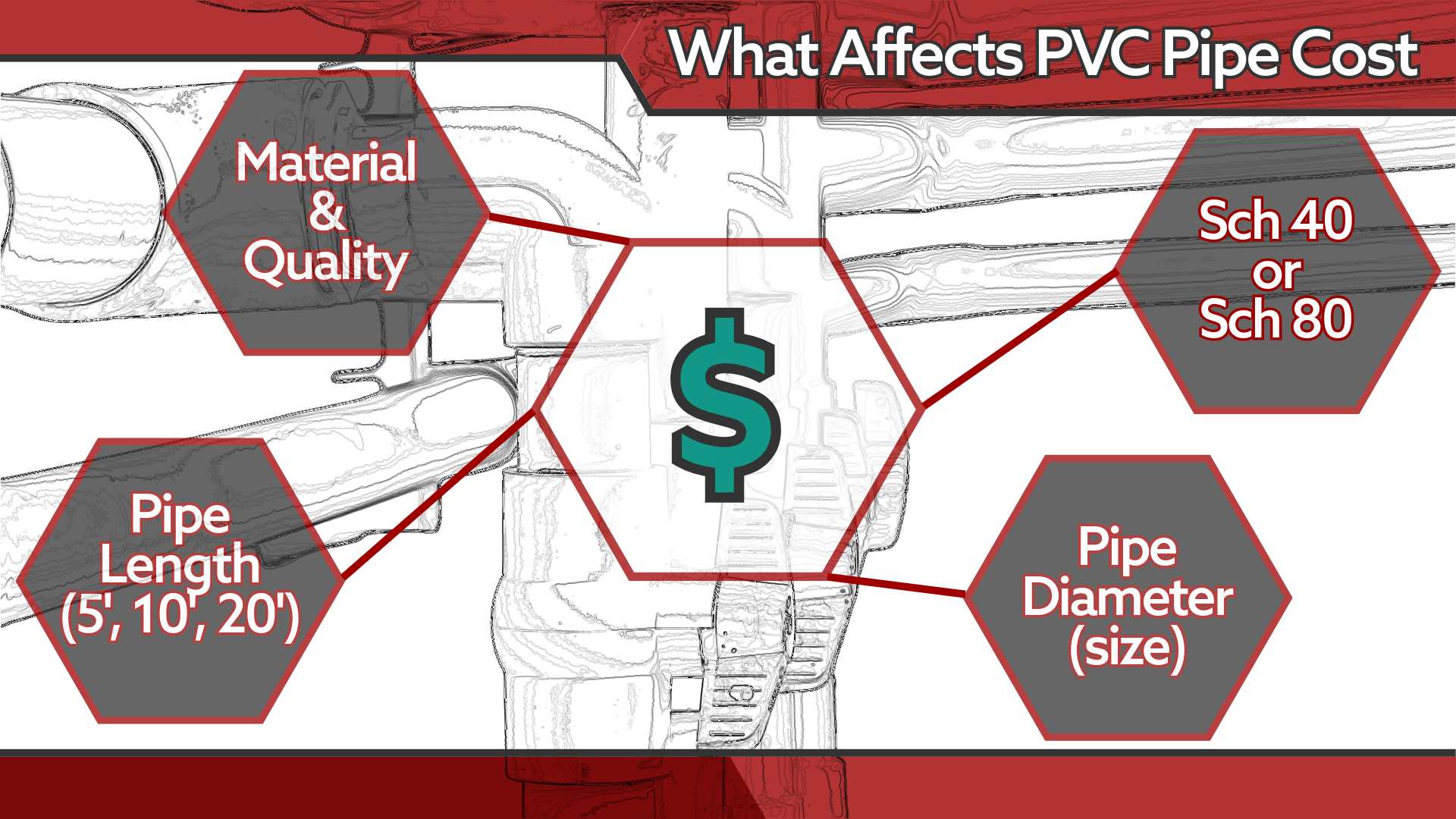 What Affects PVC Pipe Cost

Material & Quality

Sch 40 or Sch 80

$

Pipe Length (5', 10', 20')

Pipe Diameter (size)