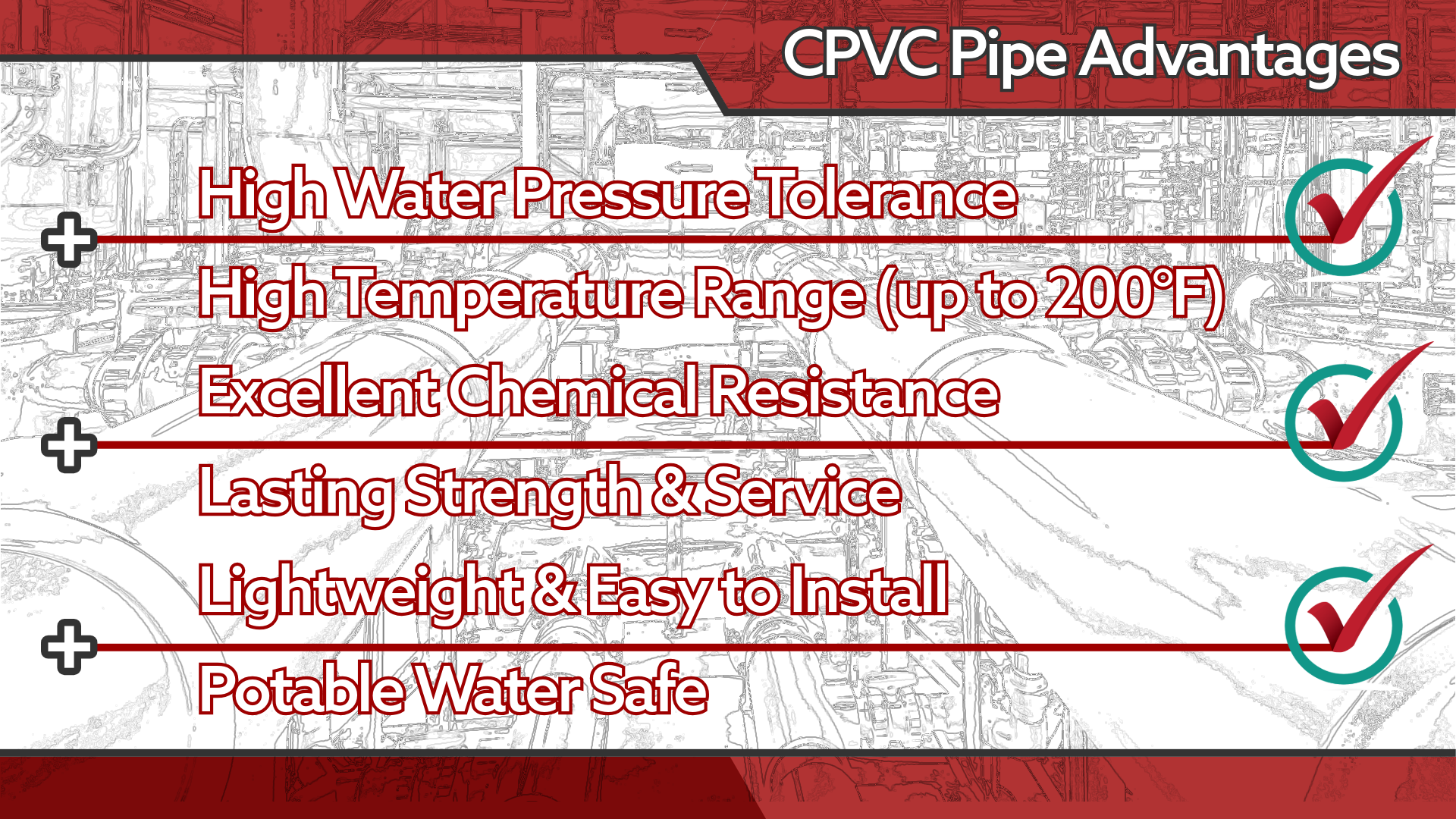 CPVC Pipe Advantages

High Water Pressure Tolerance

High Temperature Range (up to 200°F)

Excellent Chemical Resistance

Lasting Strength & Service

Lightweight & Easy to Install

Potable Water Safe